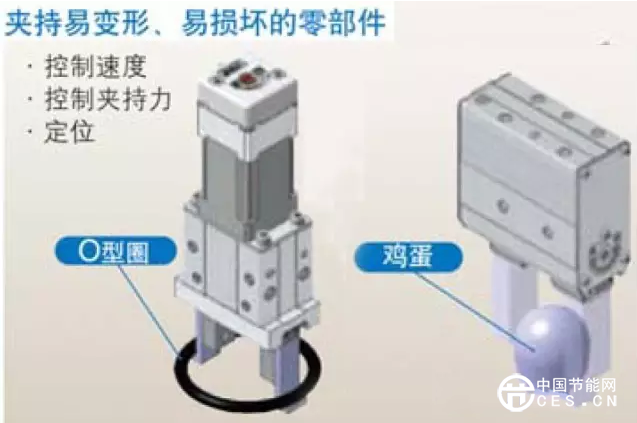 夹持易变形、易损坏的零部件

· 控制速度
· 控制夹持力
· 定位

O型圈

鸡蛋

中国节能网
CES.CN