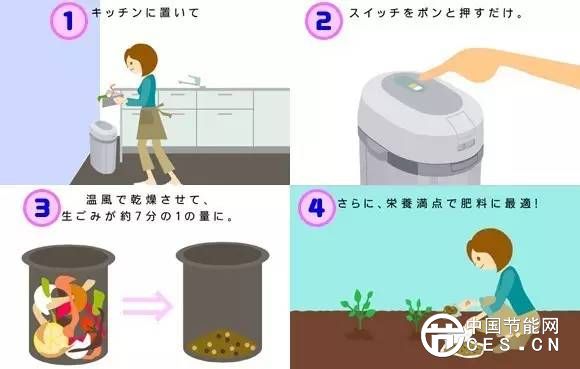 1 キッチンに置いて

2 スイッチをポンと押すだけ。

3 温風で乾燥させて、生ごみが約7分の1の量に。

4 さらに、栄養満点で肥料に最適！

中国节能网
CES.CN