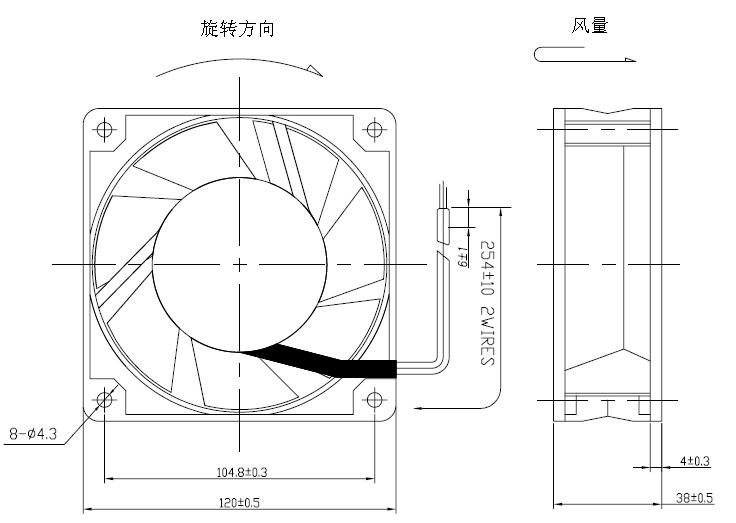 旋转方向

风量

6±1

254±10 2WIRES

8-ø4.3

104.8±0.3

120±0.5

4±0.3

38±0.5