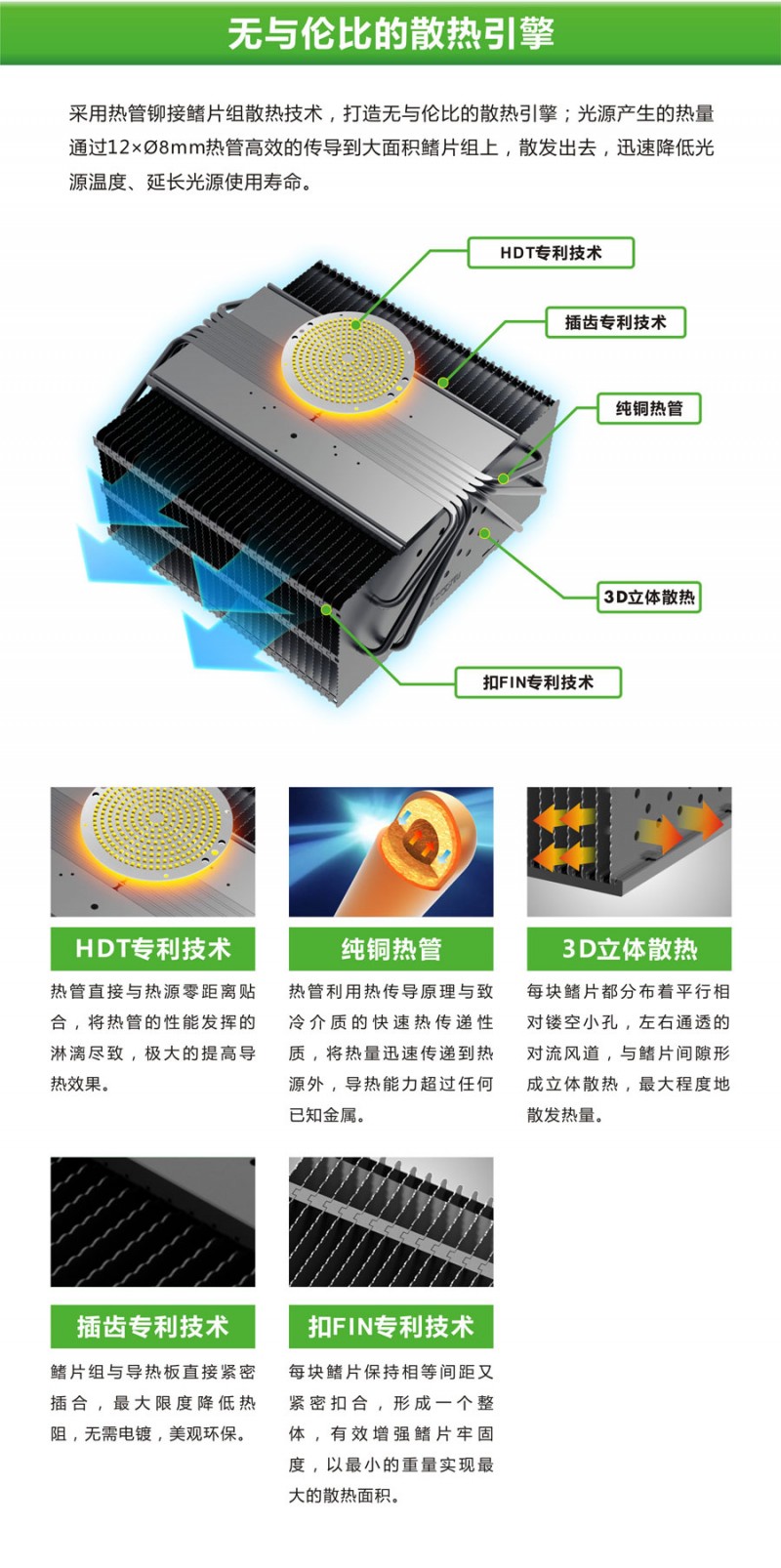 无与伦比的散热引擎

采用热管铆接鳍片组散热技术，打造无与伦比的散热引擎；光源产生的热量通过12×Ø8mm热管高效的传导到大面积鳍片组上，散发出去，迅速降低光源温度、延长光源使用寿命。

HDT专利技术

插齿专利技术

纯铜热管

3D立体散热

扣FIN专利技术

HDT专利技术

热管直接与热源零距离贴合，将热管的性能发挥的淋漓尽致，极大的提高导热效果。

纯铜热管

热管利用热传导原理与致冷介质的快速热传递性质，将热量迅速传递到热源外，导热能力超过任何已知金属。

3D立体散热

每块鳍片都分布着平行相对镂空小孔，左右通透的对流风道，与鳍片间隙形成立体散热，最大程度地散发热量。

插齿专利技术

鳍片组与导热板直接紧密插合，最大限度降低热阻，无需电镀，美观环保。

扣FIN专利技术

每块鳍片保持相等间距又紧密扣合，形成一个整体，有效增强鳍片牢固度，以最小的重量实现最大的散热面积。