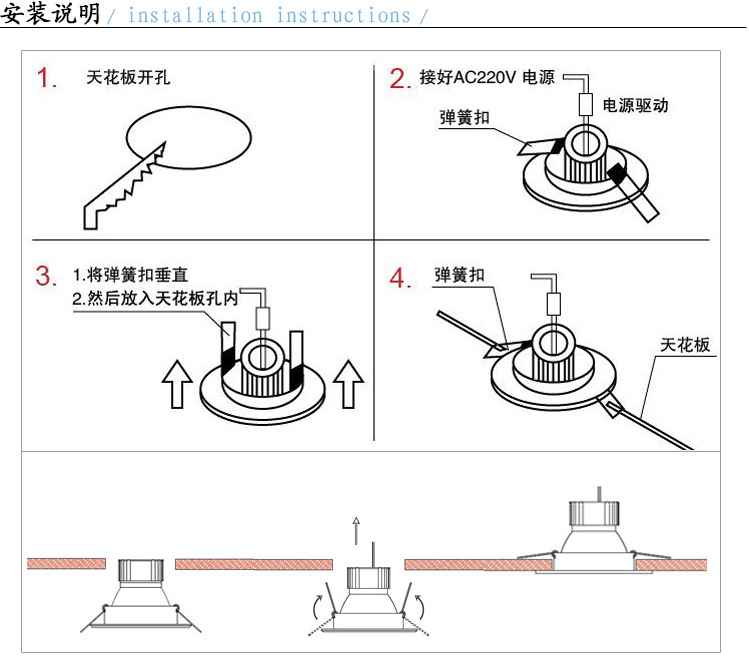 安装说明 / installation instructions /

1. 天花板开孔

2. 接好AC220V 电源

电源驱动

弹簧扣

3. 1.将弹簧扣垂直
2.然后放入天花板孔内

4. 弹簧扣

天花板