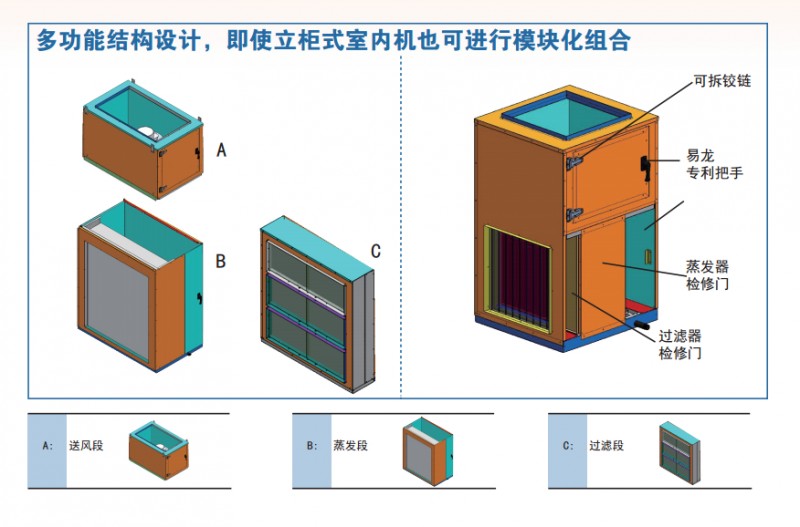 多功能结构设计，即使立柜式室内机也可进行模块化组合

A

B

C

可拆铰链

易龙
专利把手

蒸发器
检修门

过滤器
检修门

A: 送风段

B: 蒸发段

C: 过滤段